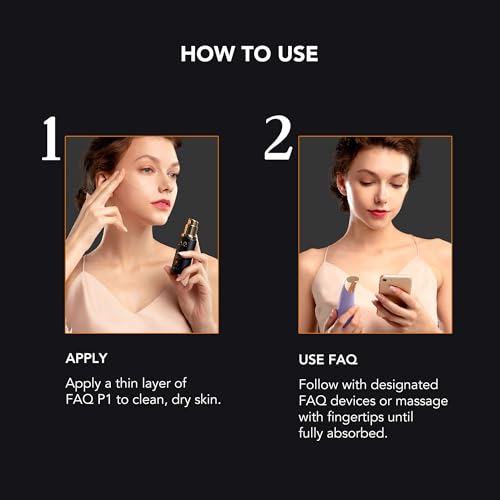 HOW TO USE

1

APPLY

Apply a thin layer of FAQ P1 to clean, dry skin.

2

USE FAQ

Follow with designated FAQ devices or massage with fingertips until fully absorbed.