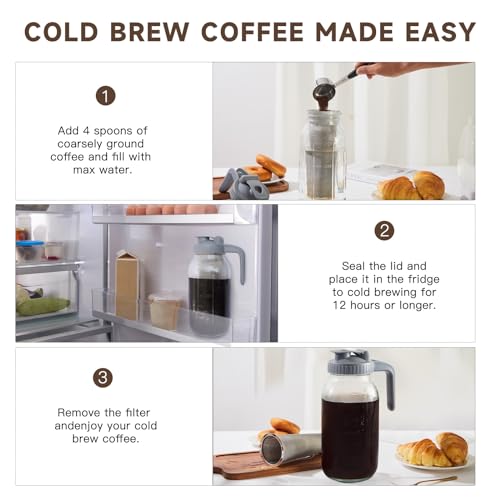 COLD BREW COFFEE MADE EASY

1

Add 4 spoons of coarsely ground coffee and fill with max water.

2

Seal the lid and place it in the fridge to cold brewing for 12 hours or longer.

3

Remove the filter andenjoy your cold brew coffee.