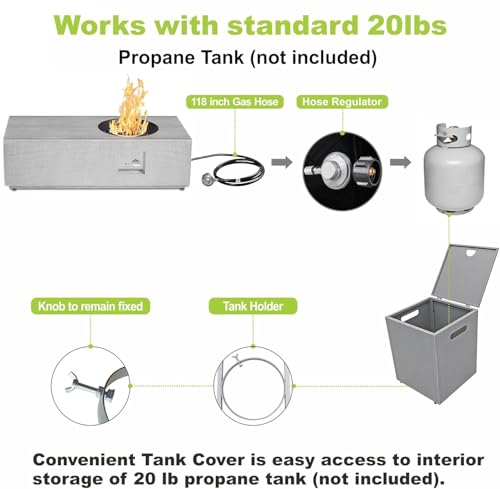 Works with standard 20lbs
Propane Tank (not included)

118 inch Gas Hose

Hose Regulator

Knob to remain fixed

Tank Holder

Convenient Tank Cover is easy access to interior storage of 20 lb propane tank (not included).