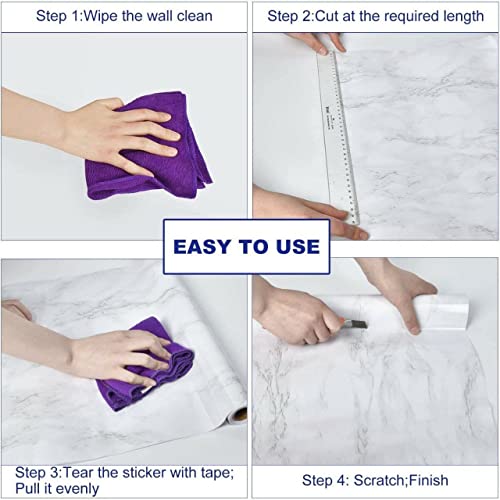 Step 1:Wipe the wall clean

Step 2:Cut at the required length

EASY TO USE

Step 3:Tear the sticker with tape; Pull it evenly

Step 4: Scratch;Finish