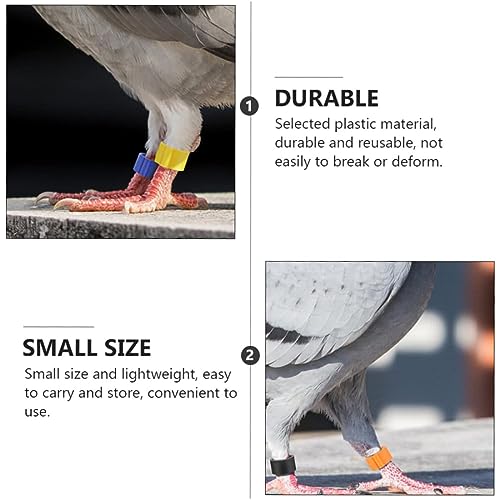 1

DURABLE

Selected plastic material, durable and reusable, not easily to break or deform.

SMALL SIZE

Small size and lightweight, easy to carry and store, convenient to use.

2