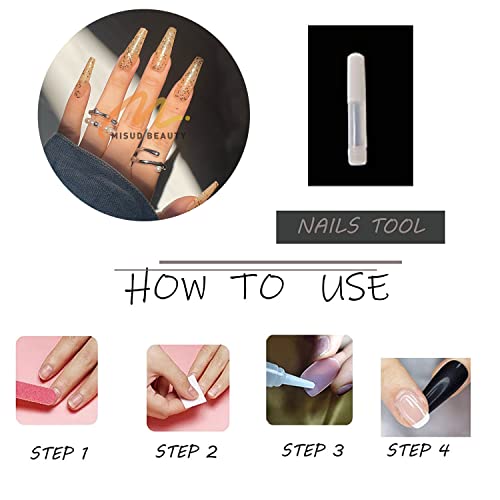 MISUD BEAUTY

NAILS TOOL

HOW TO USE

STEP 1

STEP 2

STEP 3

STEP 4