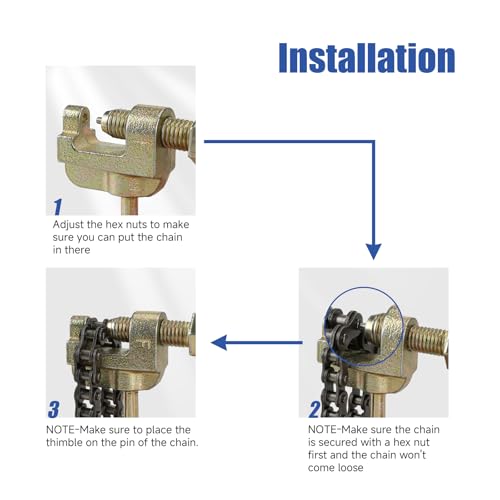 Installation

1
Adjust the hex nuts to make sure you can put the chain in there

2
NOTE-Make sure the chain is secured with a hex nut first and the chain won't come loose

3
NOTE-Make sure to place the thimble on the pin of the chain.