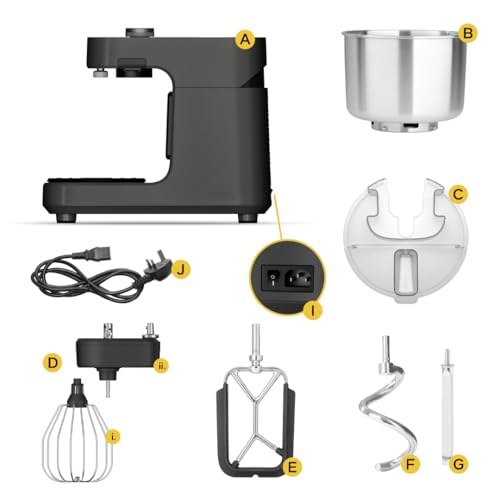 A
B
C
J
I
D
ii.
i.
E
F
G