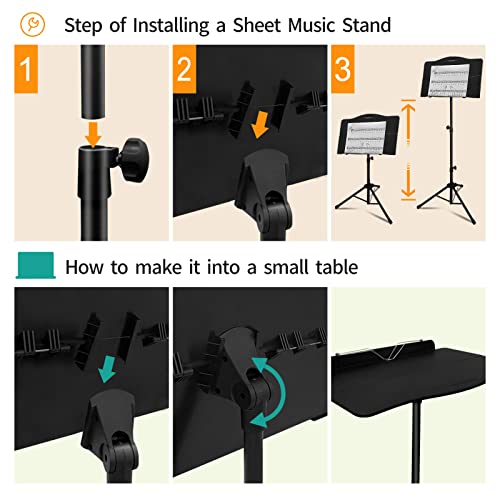 Step of Installing a Sheet Music Stand

1

2

3

How to make it into a small table