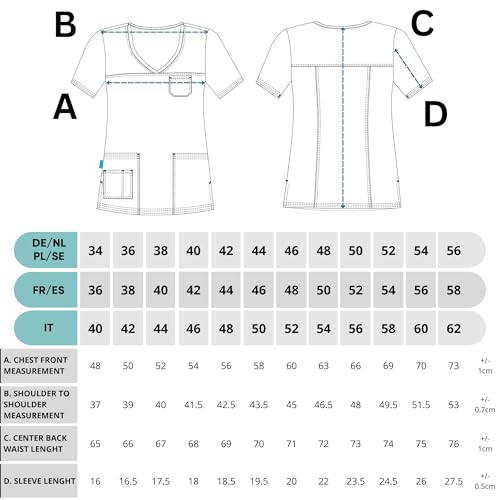 B
A
C
D

| DE/NL PL/SE | 34 | 36 | 38 | 40 | 42 | 44 | 46 | 48 | 50 | 52 | 54 | 56 | |
|---|---|---|---|---|---|---|---|---|---|---|---|---|---|
| FR/ES | 36 | 38 | 40 | 42 | 44 | 46 | 48 | 50 | 52 | 54 | 56 | 58 | |
| IT | 40 | 42 | 44 | 46 | 48 | 50 | 52 | 54 | 56 | 58 | 60 | 62 | |
| A. CHEST FRONT MEASUREMENT | 48 | 50 | 52 | 54 | 56 | 58 | 60 | 63 | 66 | 69 | 70 | 73 | +/- 1cm |
| B. SHOULDER TO SHOULDER MEASUREMENT | 37 | 39 | 40 | 41.5 | 42.5 | 43.5 | 45 | 46.5 | 48 | 49.5 | 51.5 | 53 | +/- 0.7cm |
| C. CENTER BACK WAIST LENGHT | 65 | 66 | 67 | 68 | 69 | 70 | 71 | 72 | 73 | 74 | 75 | 76 | +/- 1cm |
| D. SLEEVE LENGHT | 16 | 16.5 | 17.5 | 18 | 18.5 | 19.5 | 20 | 22 | 23.5 | 24.5 | 26 | 27.5 | +/- 0.5cm |