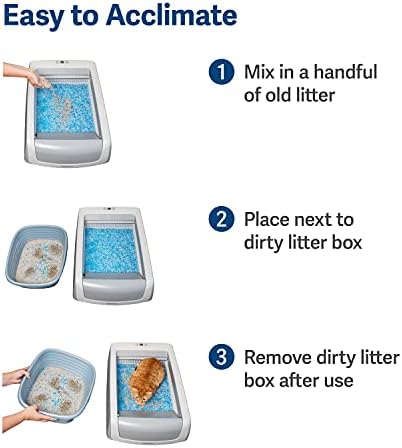 Easy to Acclimate

1 Mix in a handful of old litter

2 Place next to dirty litter box

3 Remove dirty litter box after use