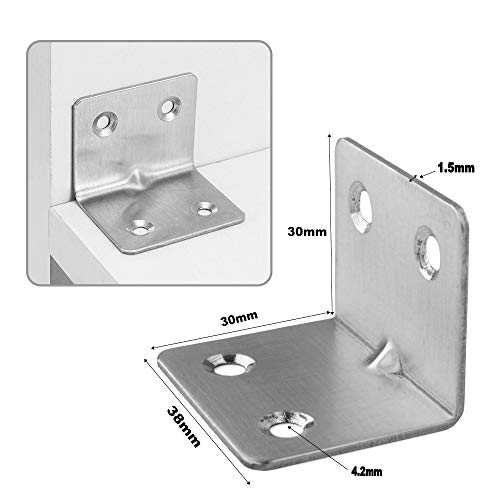 1.5mm
30mm
30mm
38mm
4.2mm