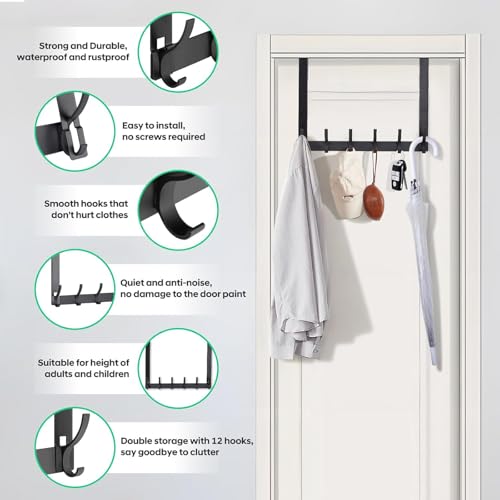 Strong and Durable, waterproof and rustproof

Easy to install, no screws required

Smooth hooks that don't hurt clothes

Quiet and anti-noise, no damage to the door paint

Suitable for height of adults and children

Double storage with 12 hooks, say goodbye to clutter