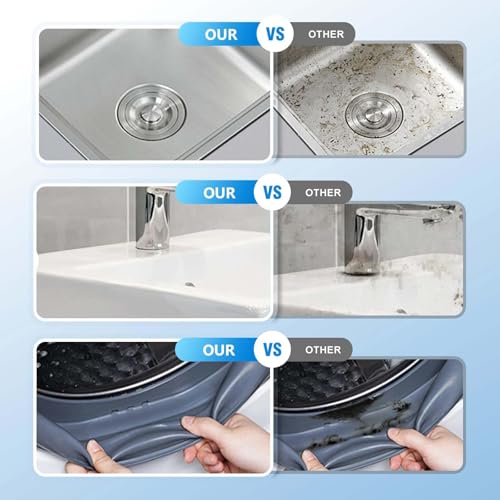 OUR VS OTHER

OUR VS OTHER

OUR VS OTHER