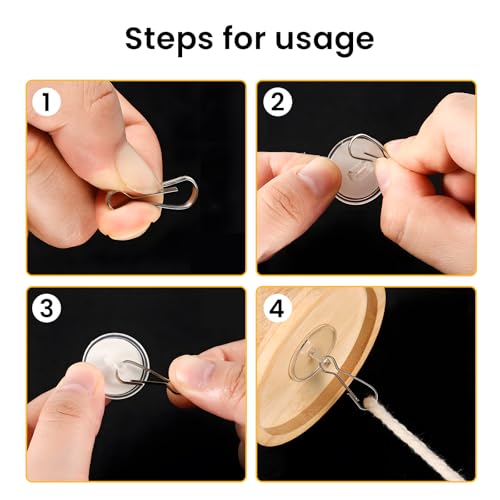 Steps for usage

1

2

3

4