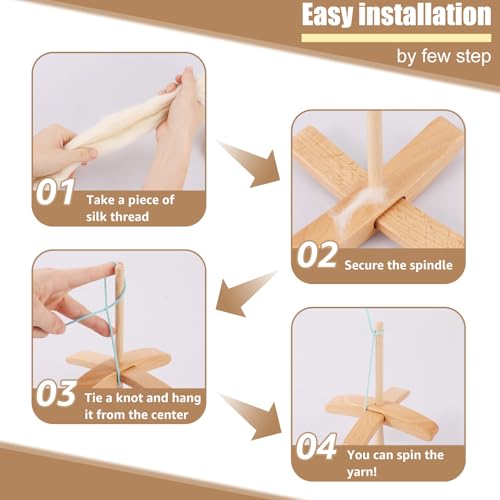 Easy installation

by few step

01 Take a piece of silk thread

02 Secure the spindle

03 Tie a knot and hang it from the center

04 You can spin the yarn!