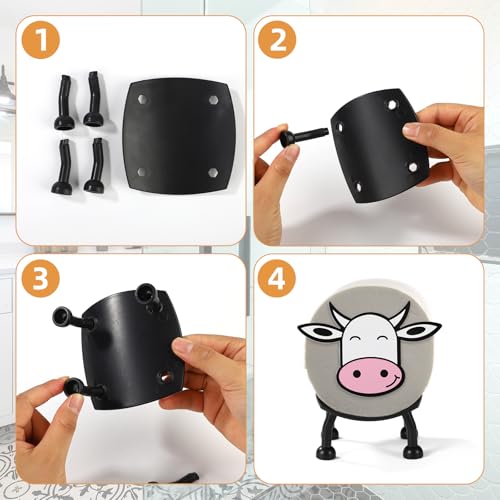 1

2

3

4