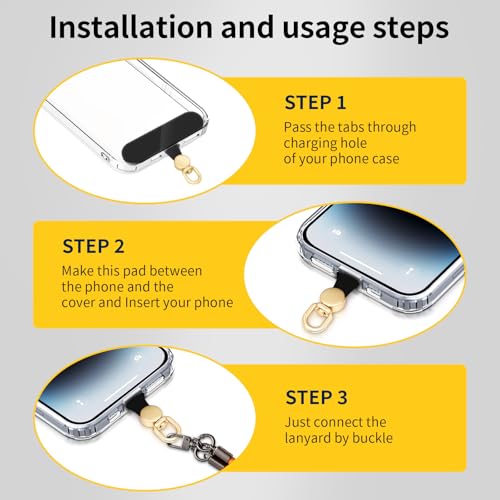 Installation and usage steps

STEP 1

Pass the tabs through charging hole of your phone case

STEP 2

Make this pad between the phone and the cover and Insert your phone

STEP 3

Just connect the lanyard by buckle