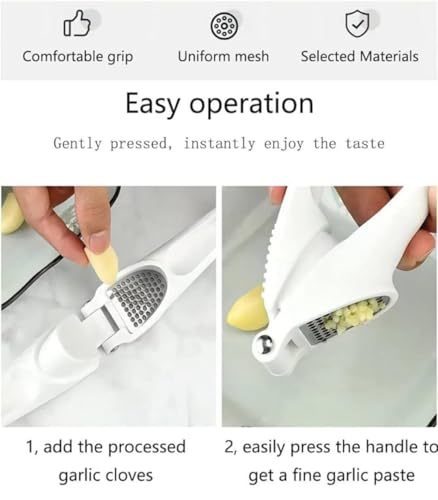 Comfortable grip

Uniform mesh

Selected Materials

Easy operation

Gently pressed, instantly enjoy the taste

1, add the processed garlic cloves

2, easily press the handle to get a fine garlic paste