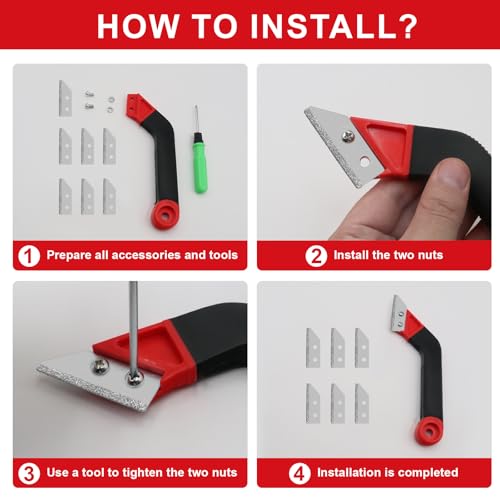 HOW TO INSTALL?

1 Prepare all accessories and tools

2 Install the two nuts

3 Use a tool to tighten the two nuts

4 Installation is completed