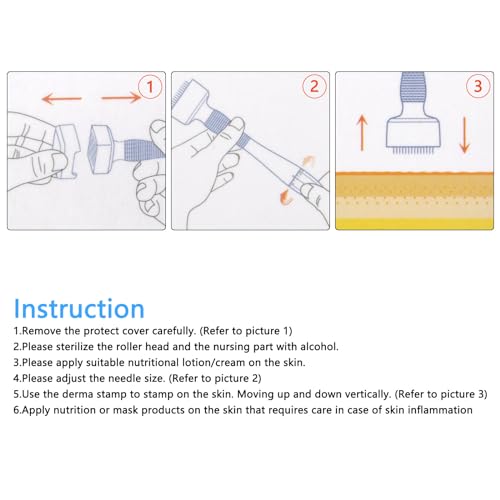 1

2

3

Instruction
1.Remove the protect cover carefully. (Refer to picture 1)
2.Please sterilize the roller head and the nursing part with alcohol.
3.Please apply suitable nutritional lotion/cream on the skin.
4.Please adjust the needle size. (Refer to picture 2)
5.Use the derma stamp to stamp on the skin. Moving up and down vertically. (Refer to picture 3)
6.Apply nutrition or mask products on the skin that requires care in case of skin inflammation