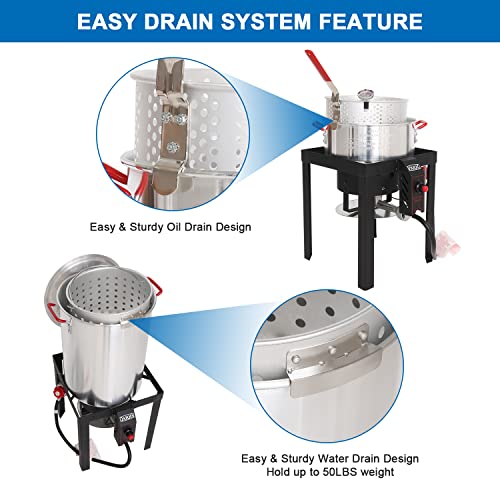 EASY DRAIN SYSTEM FEATURE

Easy & Sturdy Oil Drain Design

Easy & Sturdy Water Drain Design
Hold up to 50LBS weight