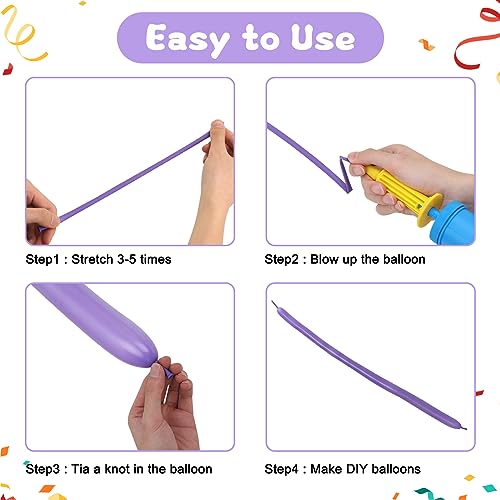 Easy to Use

Step1 : Stretch 3-5 times

Step2 : Blow up the balloon

Step3 : Tia a knot in the balloon

Step4 : Make DIY balloons