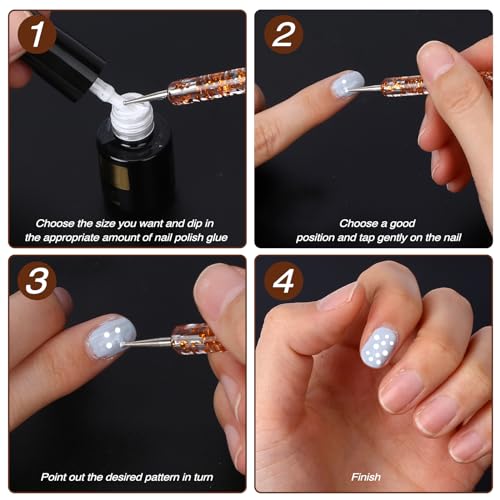 1

Choose the size you want and dip in the appropriate amount of nail polish glue

2

Choose a good position and tap gently on the nail

3

Point out the desired pattern in turn

4

Finish