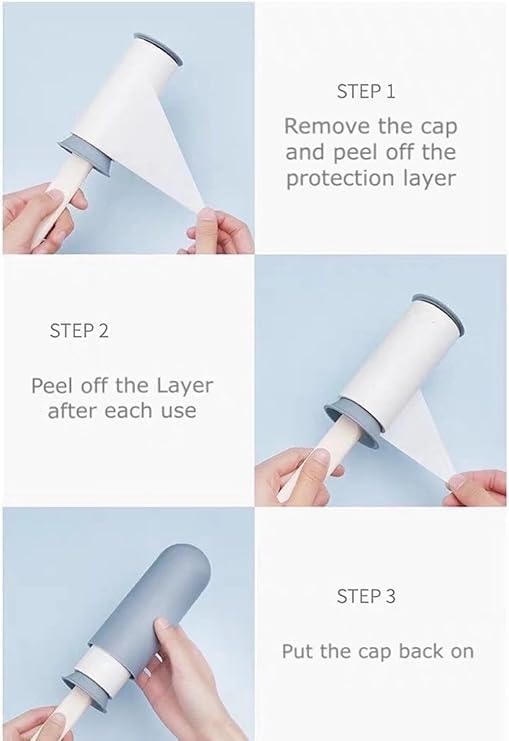 STEP 1

Remove the cap and peel off the protection layer

STEP 2

Peel off the Layer after each use

STEP 3

Put the cap back on