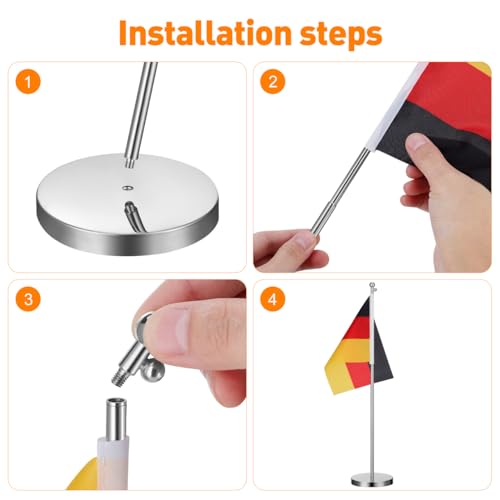 Installation steps

1

2

3

4