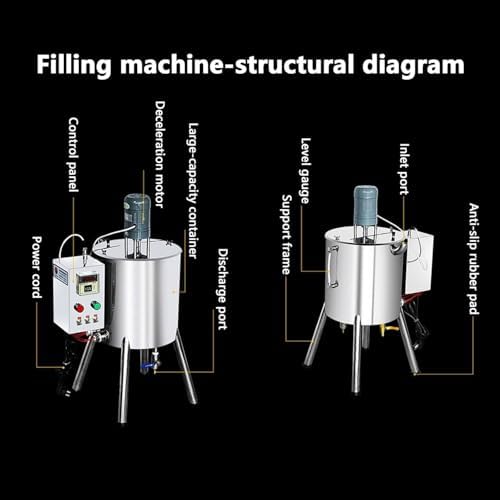 Filling machine-structural diagram

Power cord

Control panel

Deceleration motor

Large-capacity container

Discharge port

Support frame

Level gauge

Inlet port

Anti-slip rubber pad