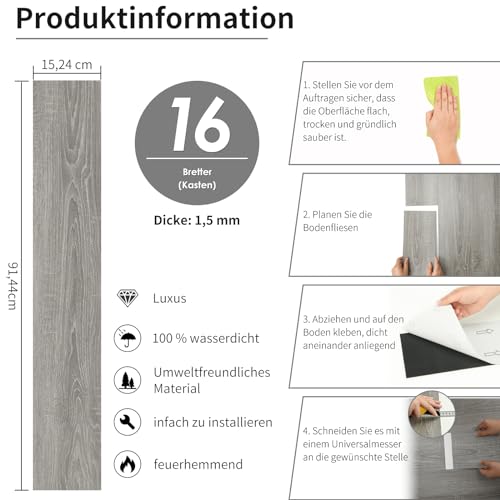 Produktinformation

15,24 cm

91,44cm

16

Bretter (Kasten)

Dicke: 1,5 mm

Luxus

100 % wasserdicht

Umweltfreundliches Material

infach zu installieren

feuerhemmend

1. Stellen Sie vor dem Auftragen sicher, dass die Oberfläche flach, trocken und gründlich sauber ist.

2. Planen Sie die Bodenfliesen

3. Abziehen und auf den Boden kleben, dicht aneinander anliegend

4. Schneiden Sie es mit einem Universalmesser an die gewünschte Stelle