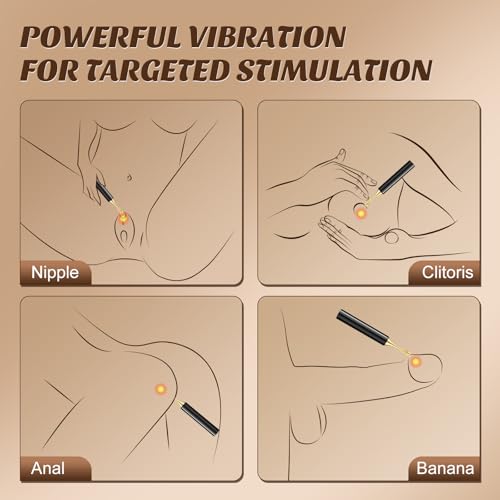 POWERFUL VIBRATION FOR TARGETED STIMULATION

Nipple

Clitoris

Anal

Banana