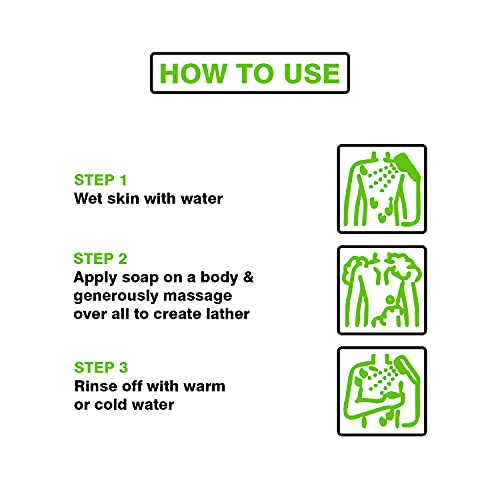 HOW TO USE

STEP 1
Wet skin with water

STEP 2
Apply soap on a body & generously massage over all to create lather

STEP 3
Rinse off with warm or cold water