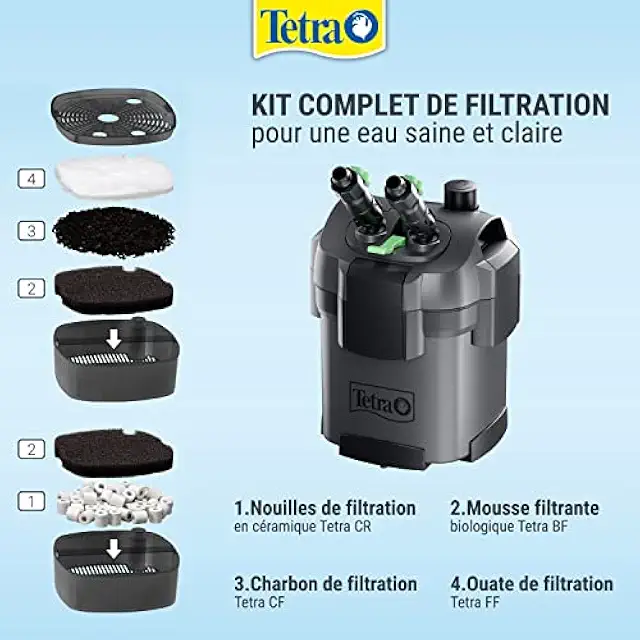 Tetra

KIT COMPLET DE FILTRATION
pour une eau saine et claire

4
3
2
2
1

Tetra

1.Nouilles de filtration
en céramique Tetra CR

2.Mousse filtrante
biologique Tetra BF

3.Charbon de filtration
Tetra CF

4.Ouate de filtration
Tetra FF