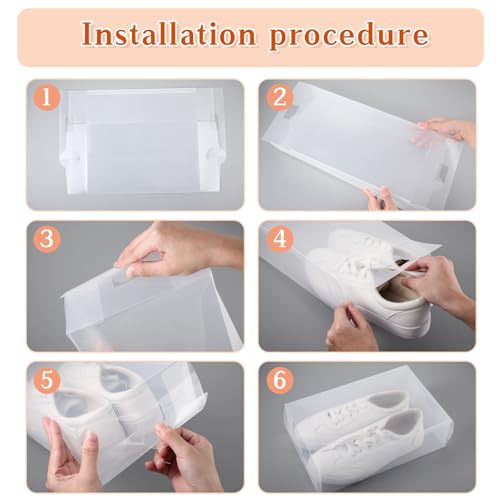 Installation procedure

1

2

3

4

5

6