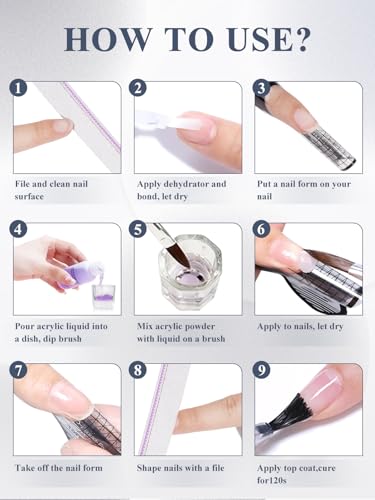 HOW TO USE?

1

File and clean nail surface

2

Apply dehydrator and bond, let dry

3

Put a nail form on your nail

4

Pour acrylic liquid into a dish, dip brush

5

Mix acrylic powder with liquid on a brush

6

Apply to nails, let dry

7

Take off the nail form

8

Shape nails with a file

9

Apply top coat,cure for120s