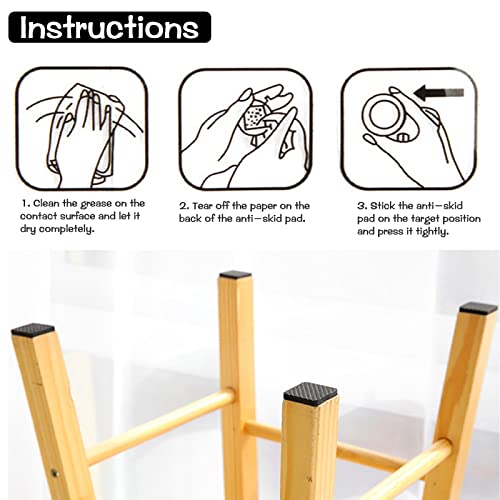 Instructions

1. Clean the grease on the contact surface and let it dry completely.

2. Tear off the paper on the back of the anti-skid pad.

3. Stick the anti-skid pad on the target position and press it tightly.