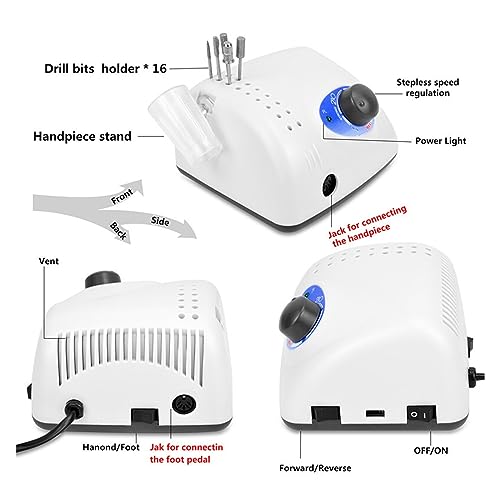 Drill bits holder * 16

Stepless speed regulation

Handpiece stand

Power Light

Front

Side

Back

Jack for connecting the handpiece

Vent

Hanond/Foot

Jak for connectin the foot pedal

Forward/Reverse

OFF/ON