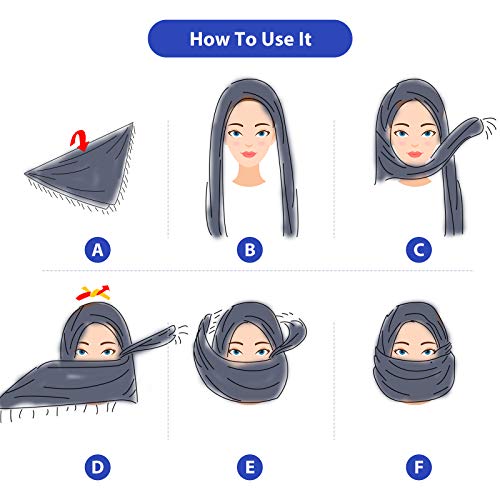 How To Use It

A

B

C

D

E

F