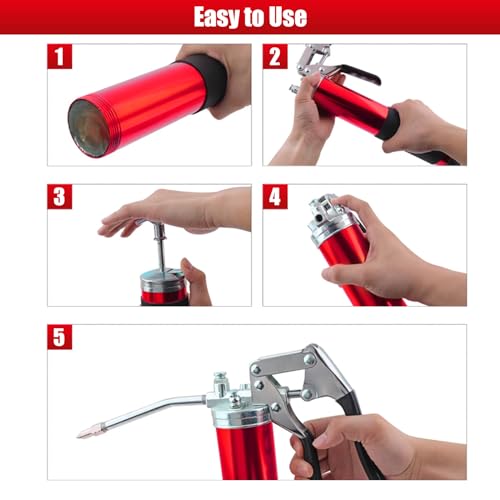 Easy to Use

1

2

3

4

5