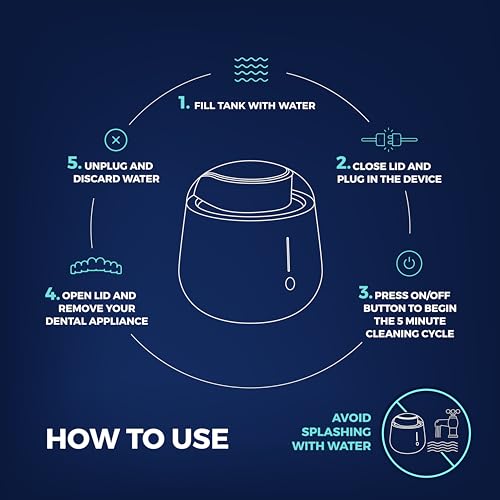 1. FILL TANK WITH WATER

2. CLOSE LID AND PLUG IN THE DEVICE

3. PRESS ON/OFF BUTTON TO BEGIN THE 5 MINUTE CLEANING CYCLE

4. OPEN LID AND REMOVE YOUR DENTAL APPLIANCE

5. UNPLUG AND DISCARD WATER

HOW TO USE

AVOID SPLASHING WITH WATER