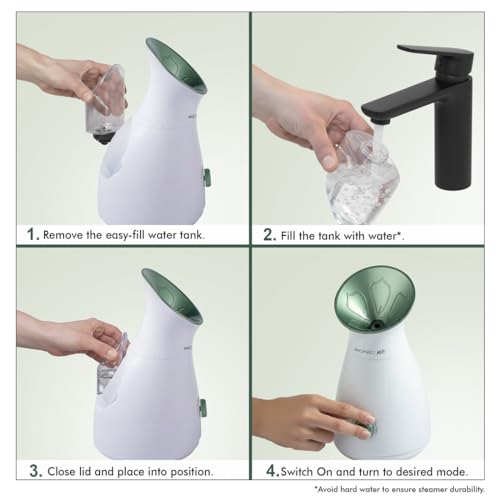 1. Remove the easy-fill water tank.

2. Fill the tank with water*.

3. Close lid and place into position.

4. Switch On and turn to desired mode.

*Avoid hard water to ensure steamer durability.