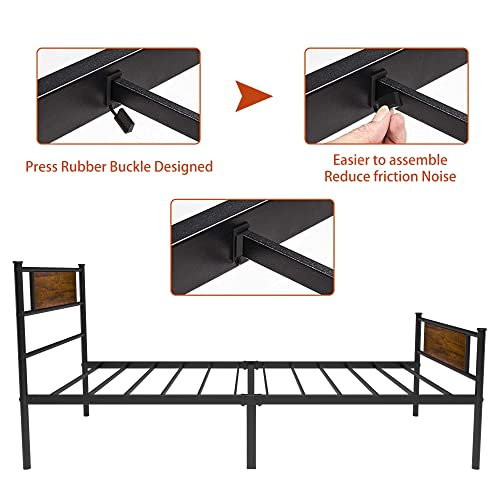 Press Rubber Buckle Designed

Easier to assemble
Reduce friction Noise