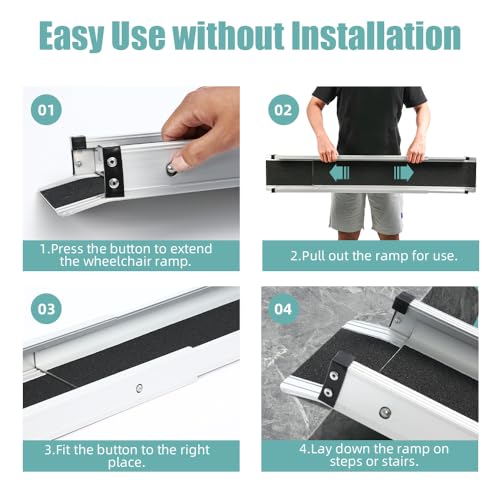 Easy Use without Installation

01

1.Press the button to extend the wheelchair ramp.

02

2.Pull out the ramp for use.

03

3.Fit the button to the right place.

04

4.Lay down the ramp on steps or stairs.