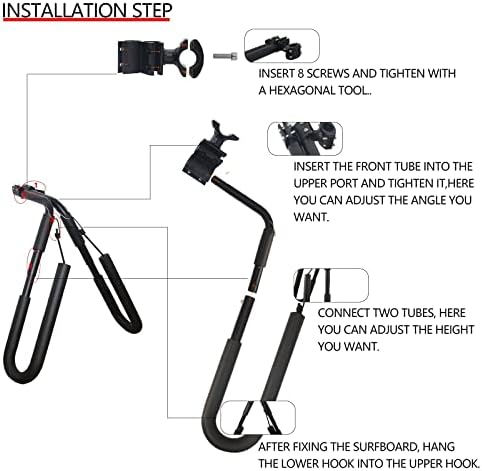 INSTALLATION STEP

INSERT 8 SCREWS AND TIGHTEN WITH A HEXAGONAL TOOL..

INSERT THE FRONT TUBE INTO THE UPPER PORT AND TIGHTEN IT,HERE YOU CAN ADJUST THE ANGLE YOU WANT.

CONNECT TWO TUBES, HERE YOU CAN ADJUST THE HEIGHT YOU WANT.

AFTER FIXING THE SURFBOARD, HANG THE LOWER HOOK INTO THE UPPER HOOK.