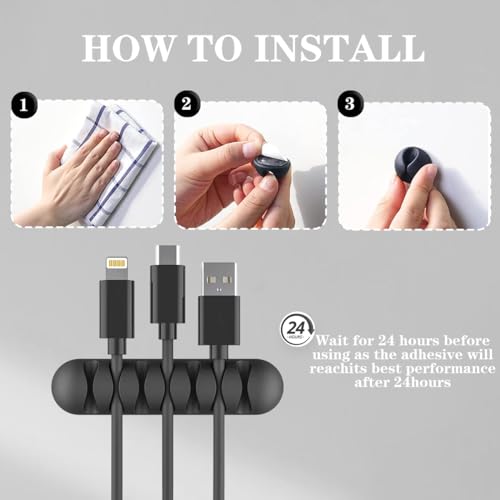 HOW TO INSTALL

1

2

3

24 HOURS

Wait for 24 hours before using as the adhesive will reachits best performance after 24hours