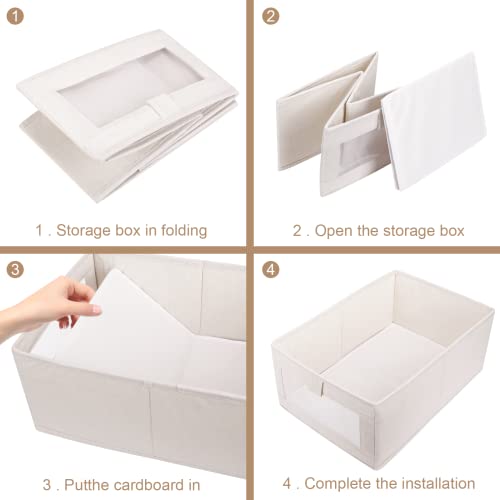 1

1 . Storage box in folding

2

2 . Open the storage box

3

3 . Putthe cardboard in

4

4 . Complete the installation