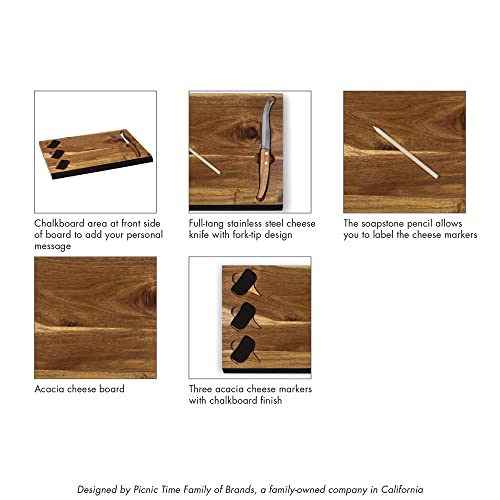 Chalkboard area at front side of board to add your personal message

Full-tang stainless steel cheese knife with fork-tip design

The soapstone pencil allows you to label the cheese markers

Acacia cheese board

Three acacia cheese markers with chalkboard finish

Designed by Picnic Time Family of Brands, a family-owned company in California