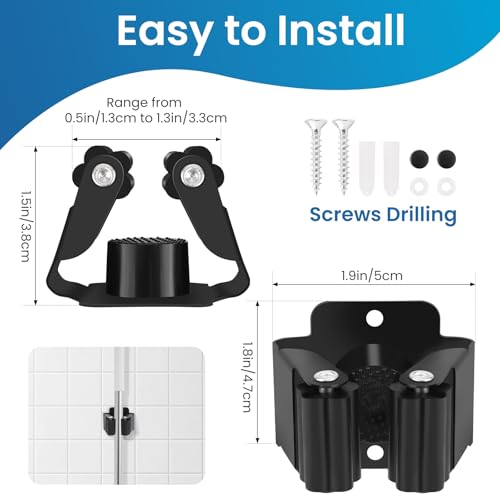 Easy to Install

Range from
0.5in/1.3cm to 1.3in/3.3cm

1.5in/3.8cm

Screws Drilling

1.9in/5cm

1.8in/4.7cm