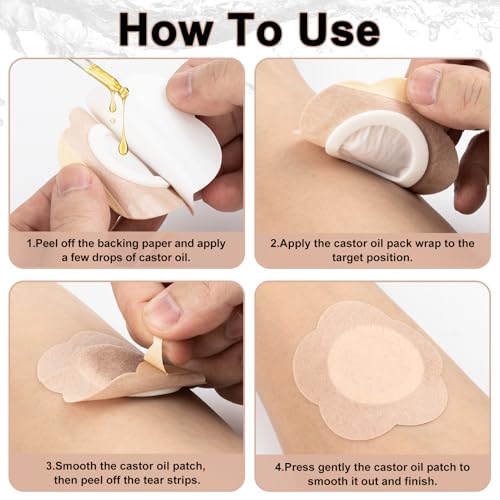 How To Use

1.Peel off the backing paper and apply a few drops of castor oil.

2.Apply the castor oil pack wrap to the target position.

3.Smooth the castor oil patch, then peel off the tear strips.

4.Press gently the castor oil patch to smooth it out and finish.