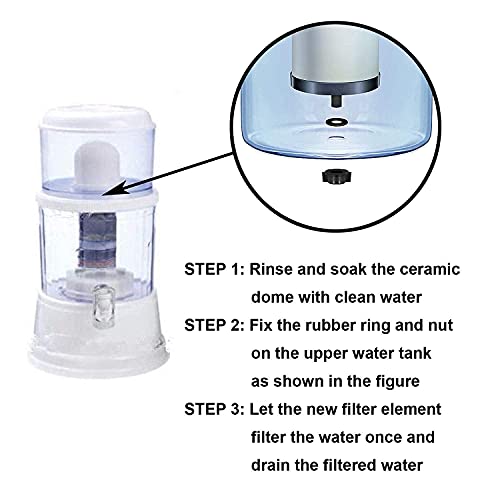 STEP 1: Rinse and soak the ceramic dome with clean water

STEP 2: Fix the rubber ring and nut on the upper water tank as shown in the figure

STEP 3: Let the new filter element filter the water once and drain the filtered water