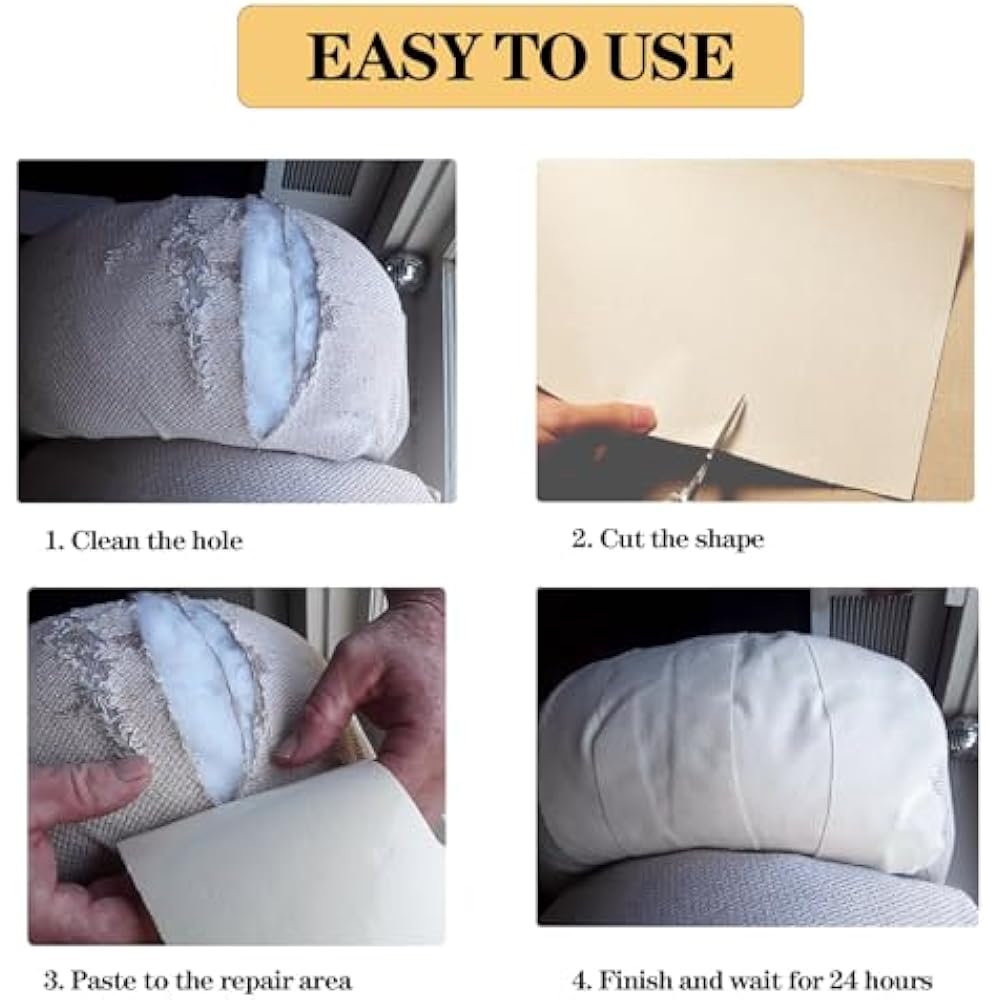 EASY TO USE

1. Clean the hole

2. Cut the shape

3. Paste to the repair area

4. Finish and wait for 24 hours