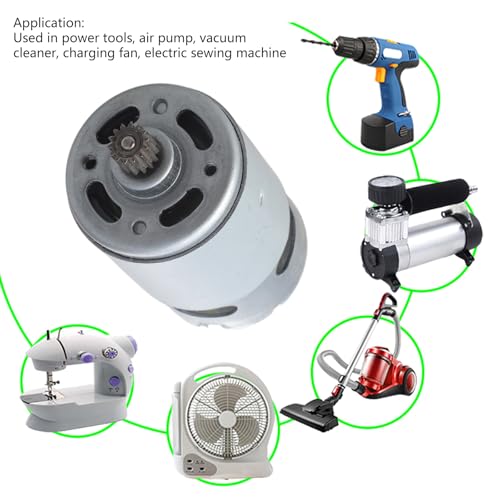 Application:
Used in power tools, air pump, vacuum cleaner, charging fan, electric sewing machine